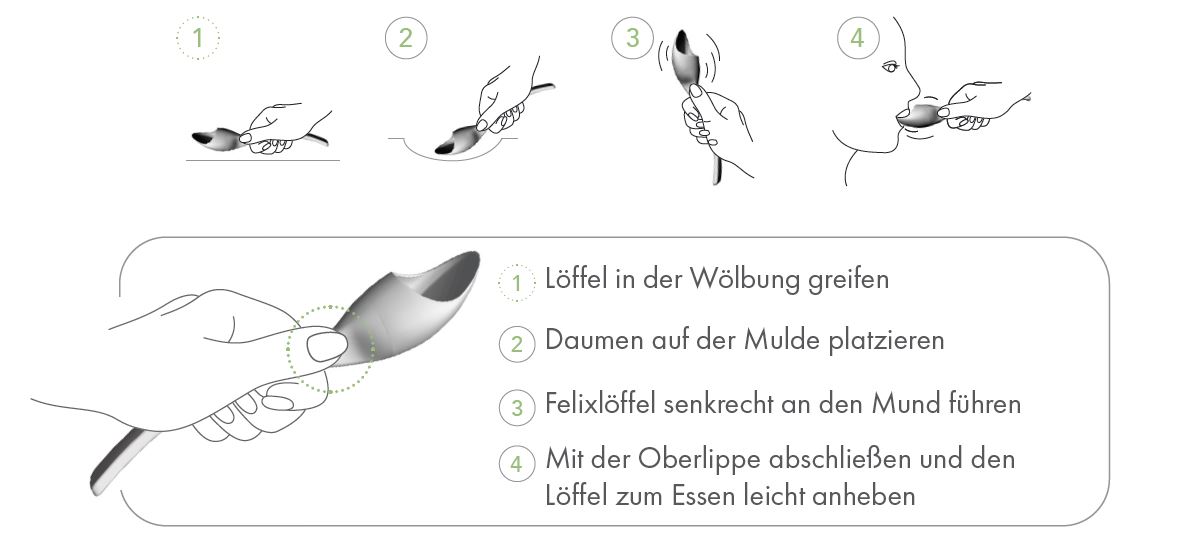 1

2

3

4

1 Löffel in der Wölbung greifen

2 Daumen auf der Mulde platzieren

3 Felixlöffel senkrecht an den Mund führen

4 Mit der Oberlippe abschließen und den Löffel zum Essen leicht anheben